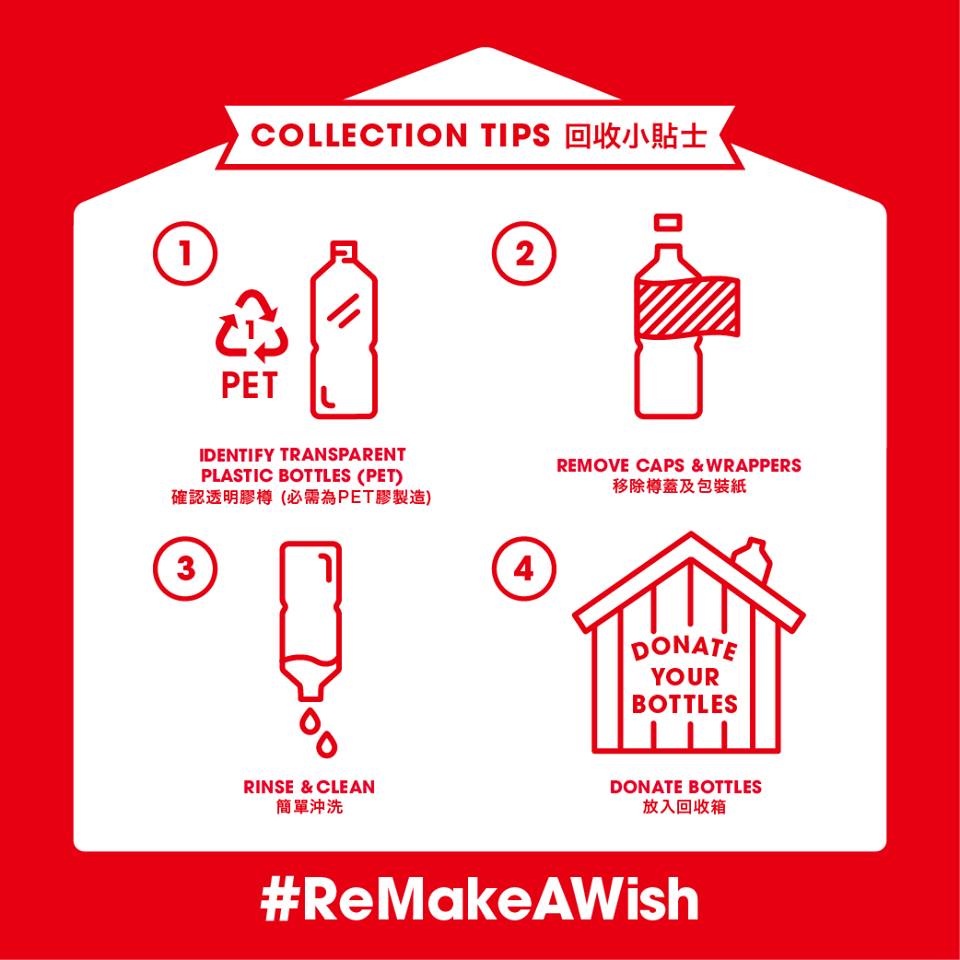 COLLECTION TIPS 回收小貼士

1

1
PET

IDENTIFY TRANSPARENT PLASTIC BOTTLES (PET)
確認透明膠樽 (必需為PET膠製造)

2

REMOVE CAPS & WRAPPERS
移除樽蓋及包裝紙

3

RINSE & CLEAN
簡單沖洗

4

DONATE YOUR BOTTLES

DONATE BOTTLES
放入回收箱

#ReMakeAWish